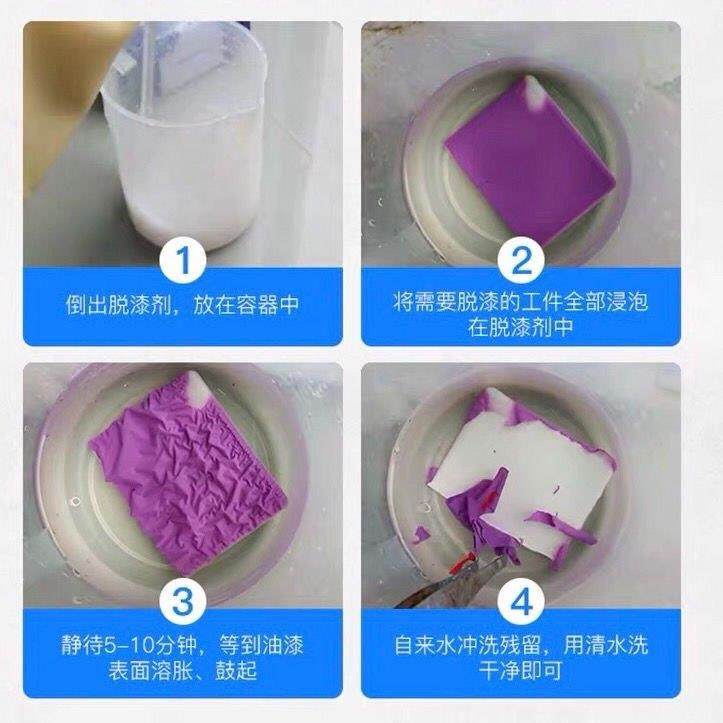 1
倒出脱漆剂，放在容器中

2
将需要脱漆的工件全部浸泡在脱漆剂中

3
静待5-10分钟，等到油漆表面溶胀、鼓起

4
自来水冲洗残留，用清水洗干净即可