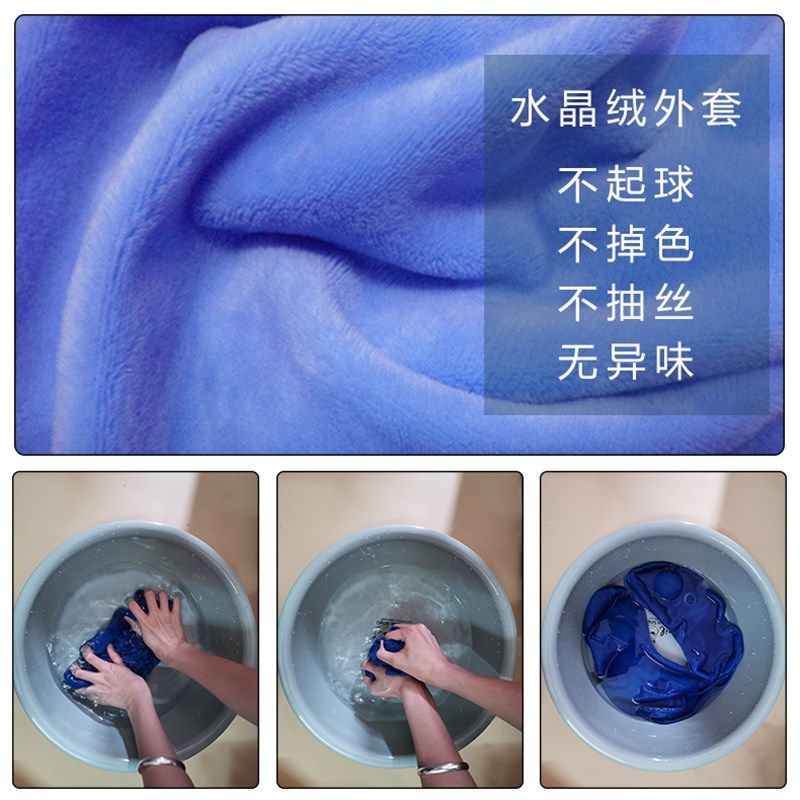 水晶绒外套

不起球
不掉色
不抽丝
无异味