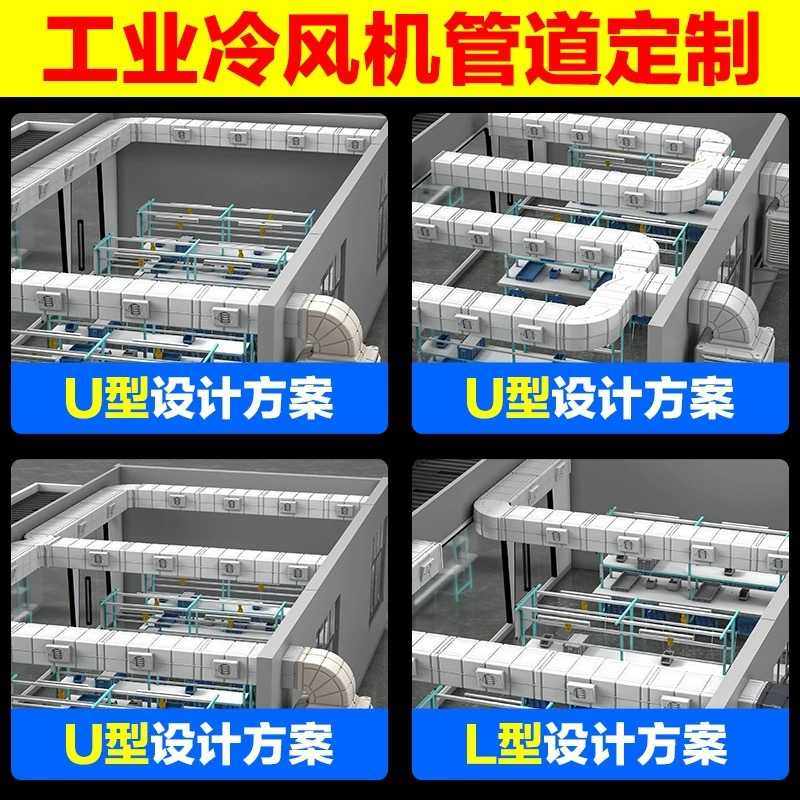 工业冷风机管道定制

U型设计方案

U型设计方案

U型设计方案

L型设计方案