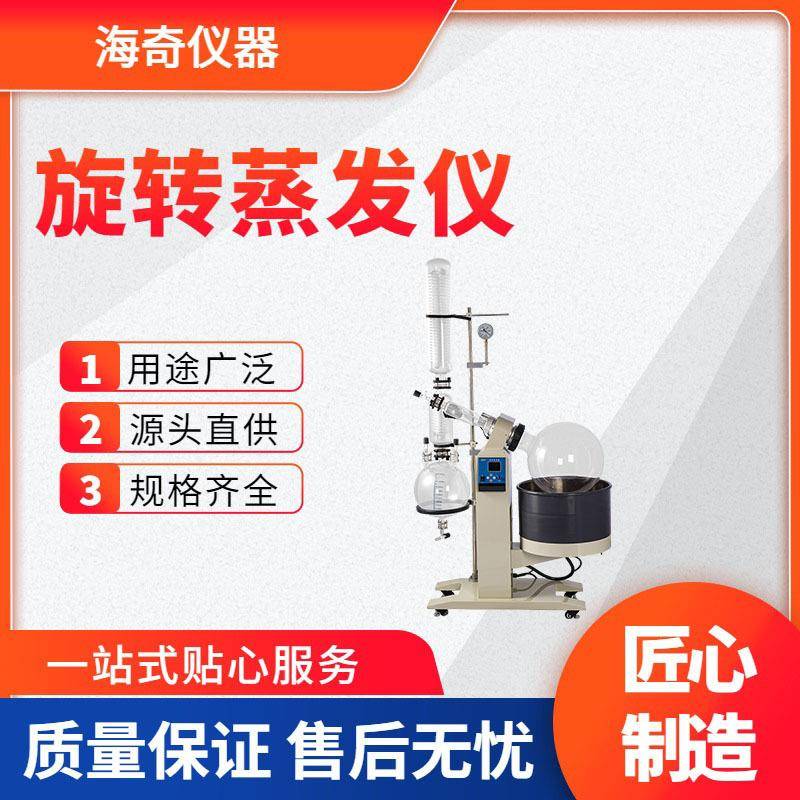 海奇仪器

旋转蒸发仪

1 用途广泛

2 源头直供

3 规格齐全

一站式贴心服务

质量保证 售后无忧

匠心制造