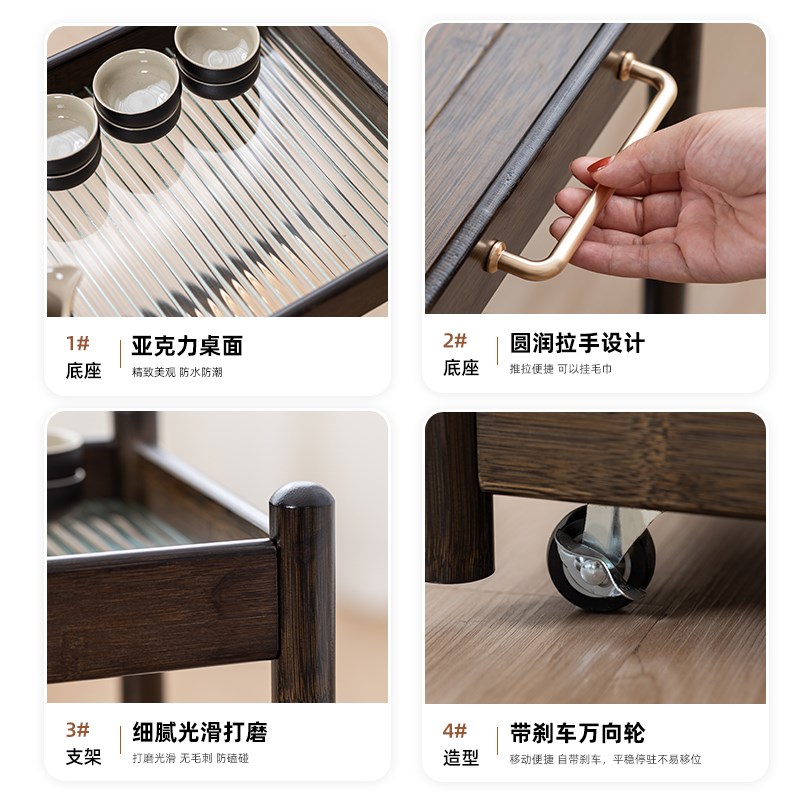 1#
底座
亚克力桌面
精致美观 防水防潮

2#
底座
圆润拉手设计
推拉便捷 可以挂毛巾

3#
支架
细腻光滑打磨
打磨光滑 无毛刺 防磕碰

4#
造型
带刹车万向轮
移动便捷 自带刹车，平稳停驻不易移位