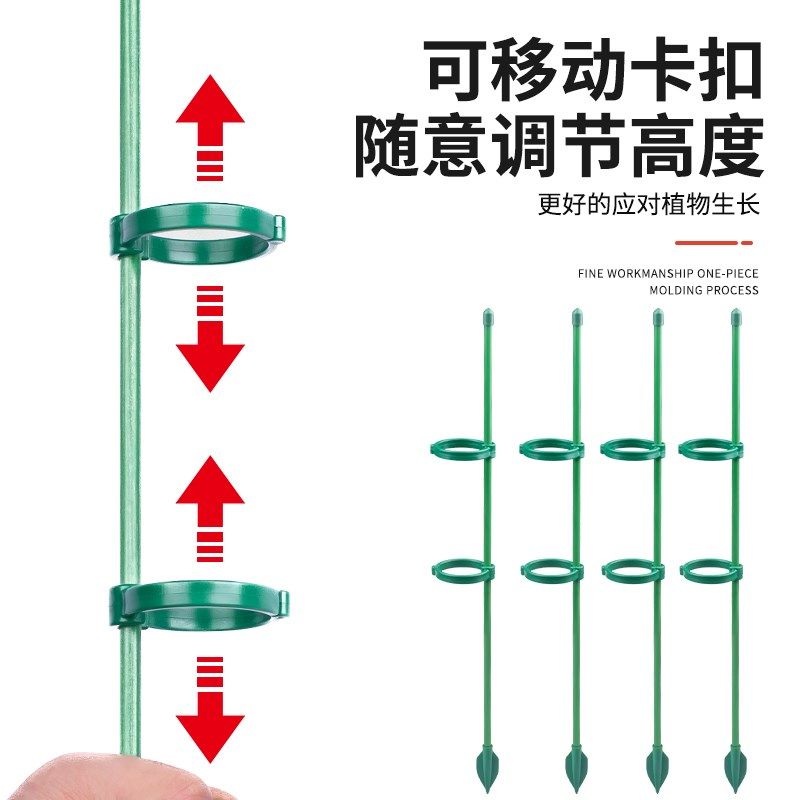 可移动卡扣
随意调节高度

更好的应对植物生长

FINE WORKMANSHIP ONE-PIECE
MOLDING PROCESS