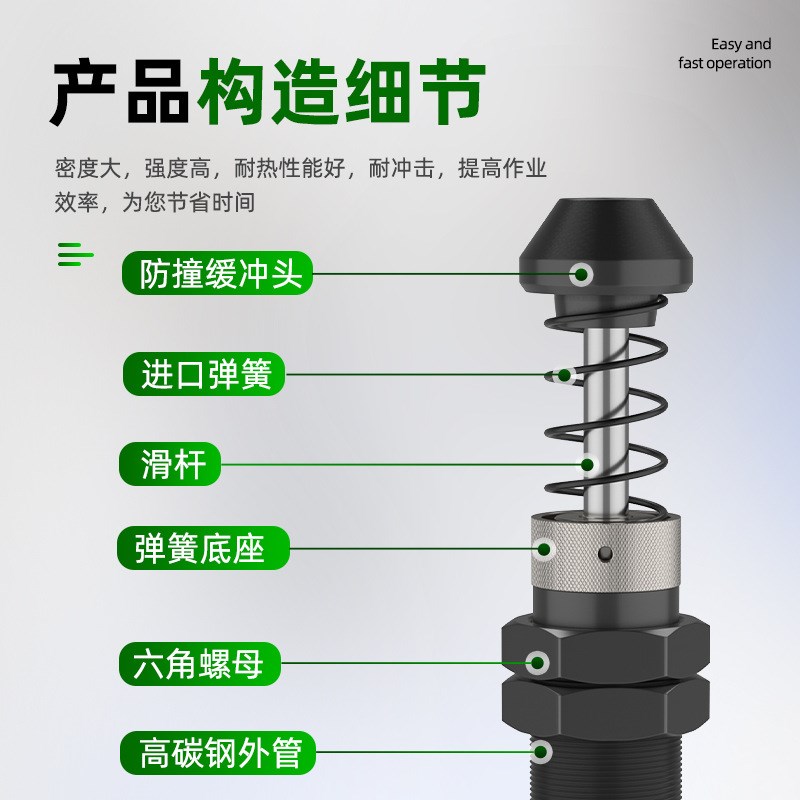 Easy and fast operation

产品构造细节

密度大，强度高，耐热性能好，耐冲击，提高作业效率，为您节省时间

防撞缓冲头

进口弹簧

滑杆

弹簧底座

六角螺母

高碳钢外管