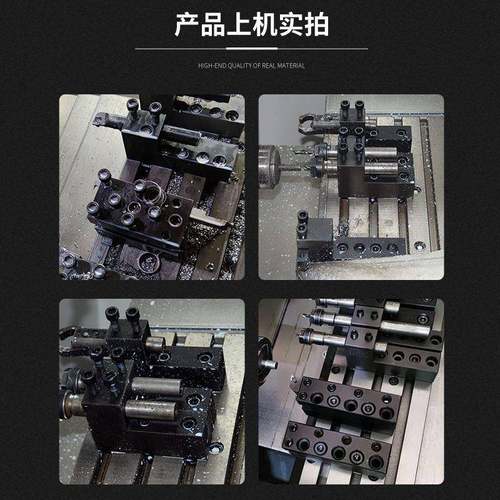 产品上机实拍

HIGH-END QUALITY OF REAL MATERIAL