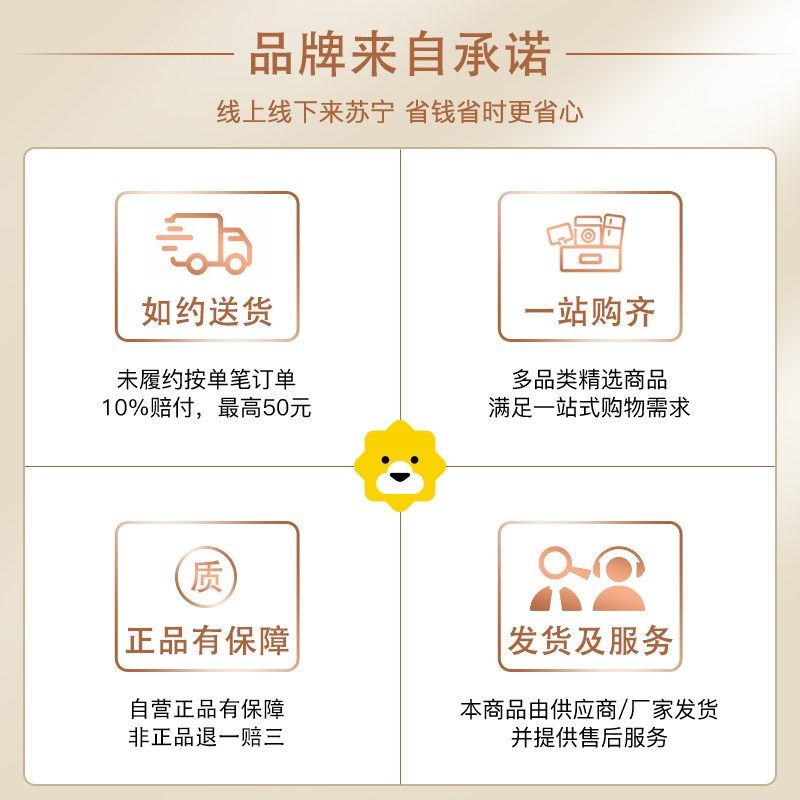 品牌来自承诺

线上线下来苏宁 省钱省时更省心

如约送货

未履约按单笔订单
10%赔付，最高50元

一站购齐

多品类精选商品
满足一站式购物需求

质

正品有保障

自营正品有保障
非正品退一赔三

发货及服务

本商品由供应商/厂家发货
并提供售后服务