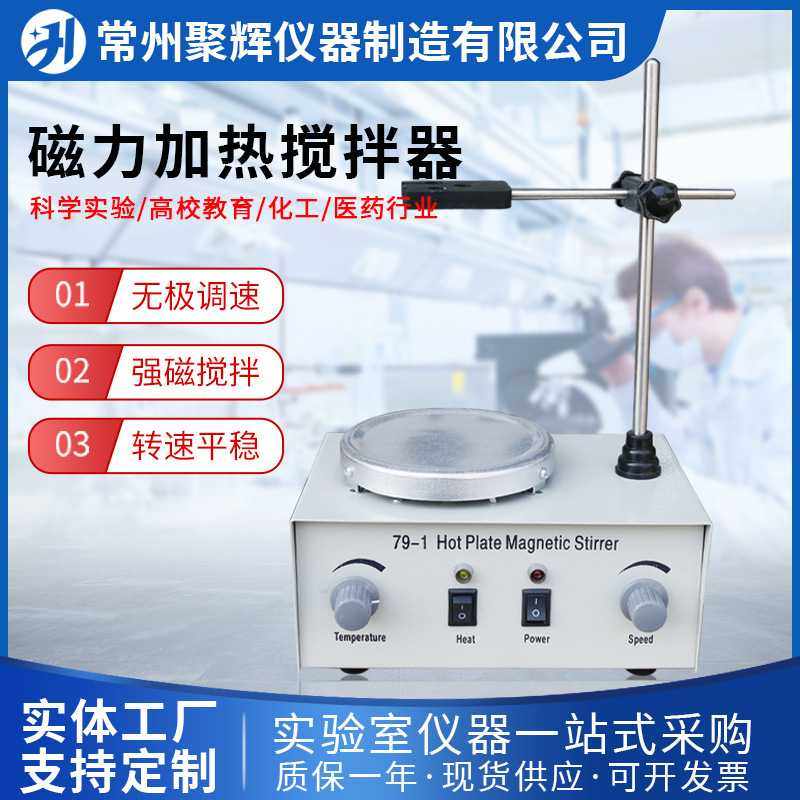 常州聚辉仪器制造有限公司

磁力加热搅拌器

科学实验/高校教育/化工/医药行业

01 无极调速

02 强磁搅拌

03 转速平稳

79-1 Hot Plate Magnetic Stirrer

Temperature

Heat

Power

Speed

实体工厂
支持定制

实验室仪器一站式采购
质保一年·现货供应·可开发票