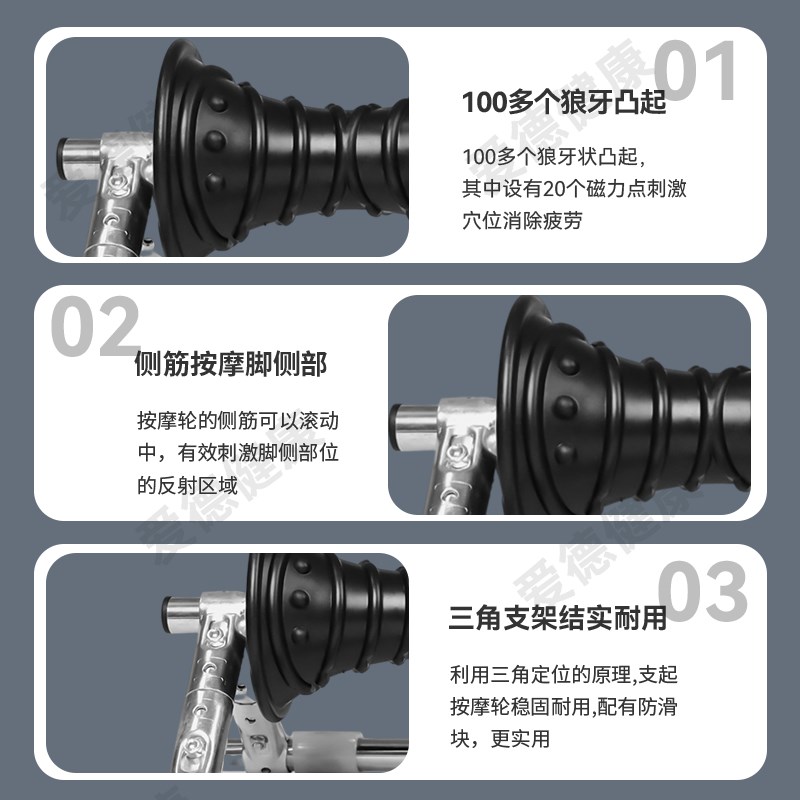 01

100多个狼牙凸起

100多个狼牙状凸起，其中设有20个磁力点刺激穴位消除疲劳

02

侧筋按摩脚侧部

按摩轮的侧筋可以滚动中，有效刺激脚侧部位的反射区域

03

三角支架结实耐用

利用三角定位的原理,支起按摩轮稳固耐用,配有防滑块，更实用

爱德健康