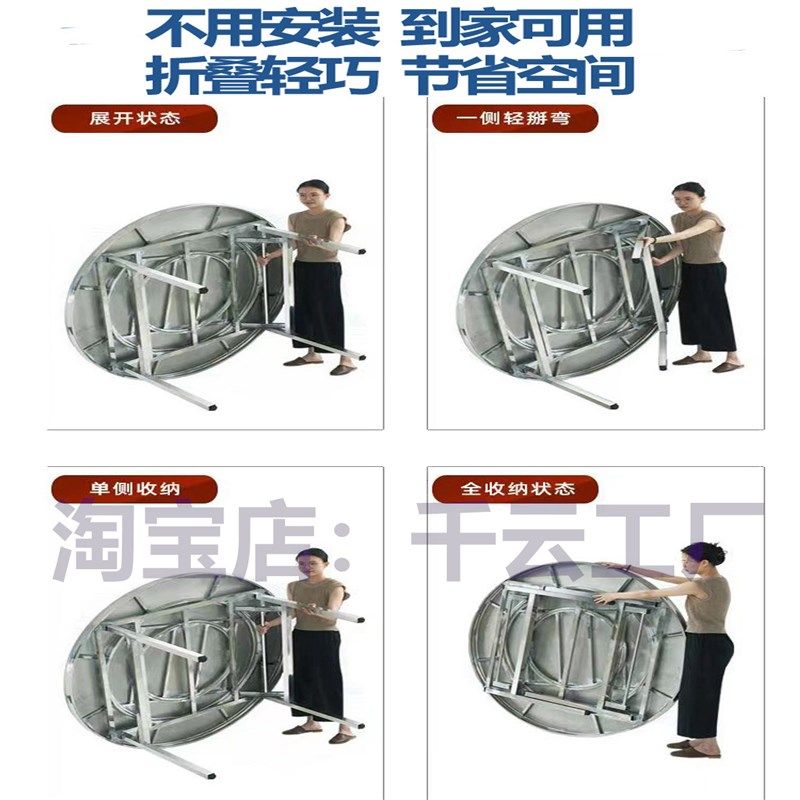 不用安装 到家可用
折叠轻巧 节省空间

展开状态

一侧轻掰弯

单侧收纳

全收纳状态

淘宝店：千云工厂