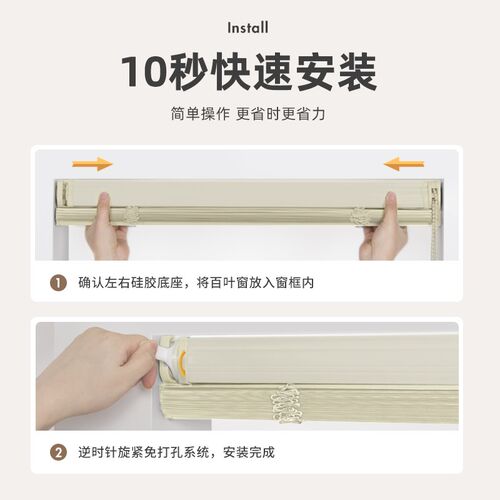 Install

10秒快速安装

简单操作 更省时更省力

1 确认左右硅胶底座，将百叶窗放入窗框内

2 逆时针旋紧免打孔系统，安装完成