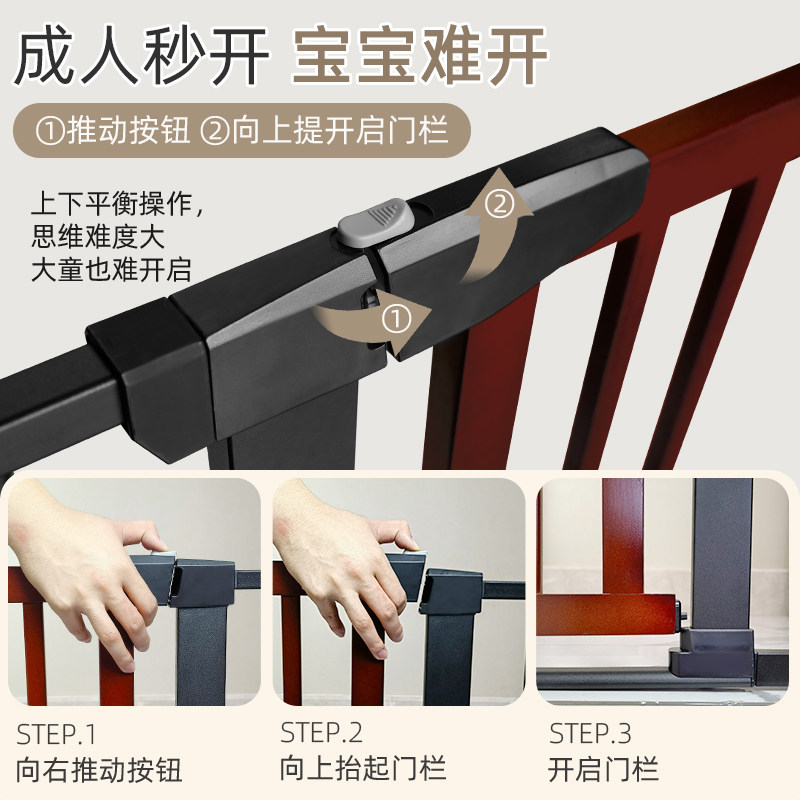 成人秒开 宝宝难开

①推动按钮 ②向上提开启门栏

上下平衡操作，
思维难度大
大童也难开启

②

①

STEP.1
向右推动按钮

STEP.2
向上抬起门栏

STEP.3
开启门栏