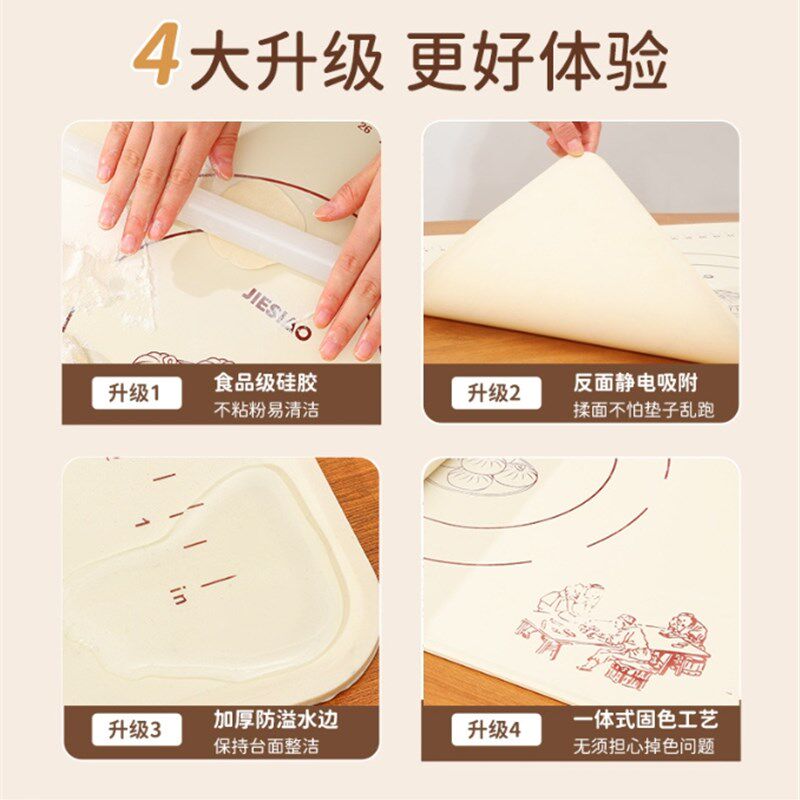 4大升级 更好体验

26

JIESIAO

升级1
食品级硅胶
不粘粉易清洁

升级2
反面静电吸附
揉面不怕垫子乱跑

1

in

升级3
加厚防溢水边
保持台面整洁

升级4
一体式固色工艺
无须担心掉色问题