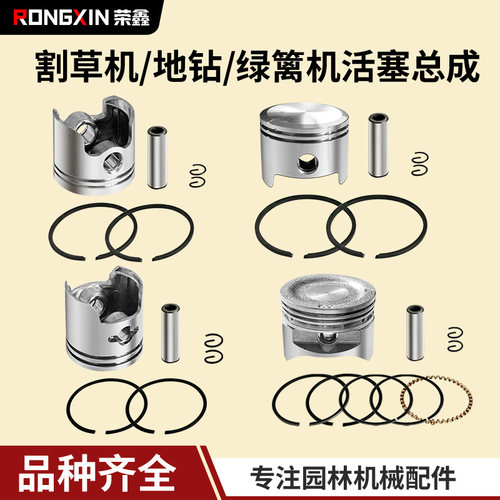 RONGXIN 荣鑫

割草机/地钻/绿篱机活塞总成

品种齐全

专注园林机械配件