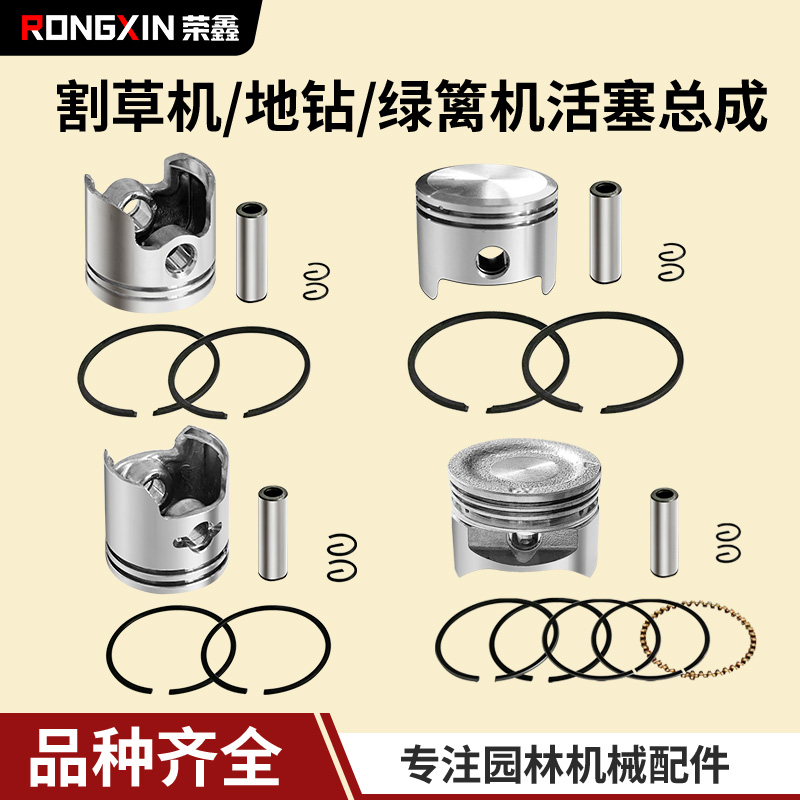 RONGXIN 荣鑫

割草机/地钻/绿篱机活塞总成

品种齐全

专注园林机械配件