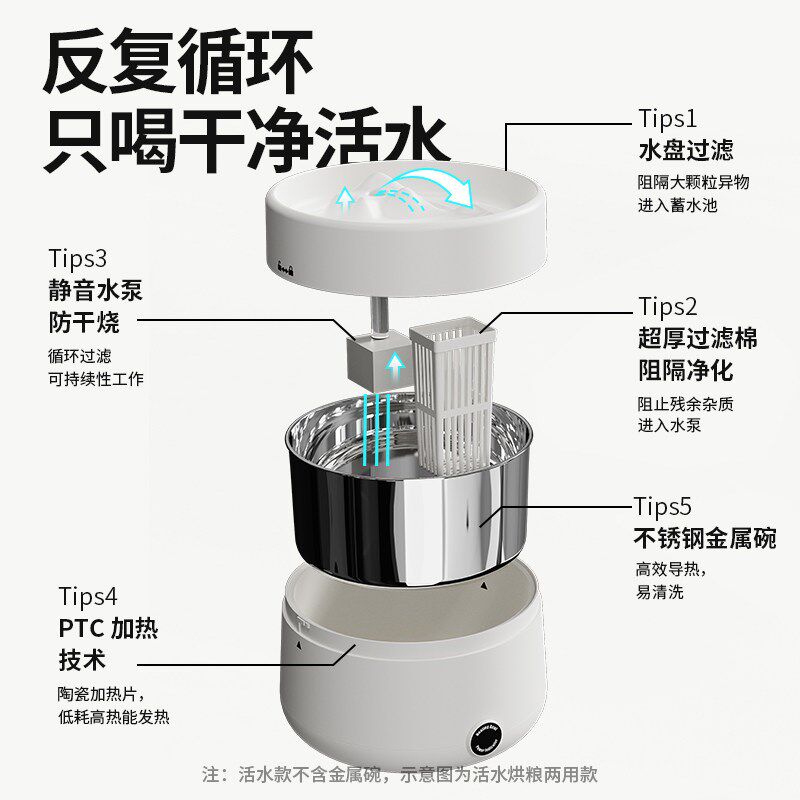 反复循环
只喝干净活水

Tips1
水盘过滤
阻隔大颗粒异物
进入蓄水池

Tips3
静音水泵
防干烧
循环过滤
可持续性工作

Tips2
超厚过滤棉
阻隔净化
阻止残余杂质
进入水泵

Tips5
不锈钢金属碗
高效导热，
易清洗

Tips4
PTC 加热
技术
陶瓷加热片，
低耗高热能发热

注：活水款不含金属碗，示意图为活水烘粮两用款