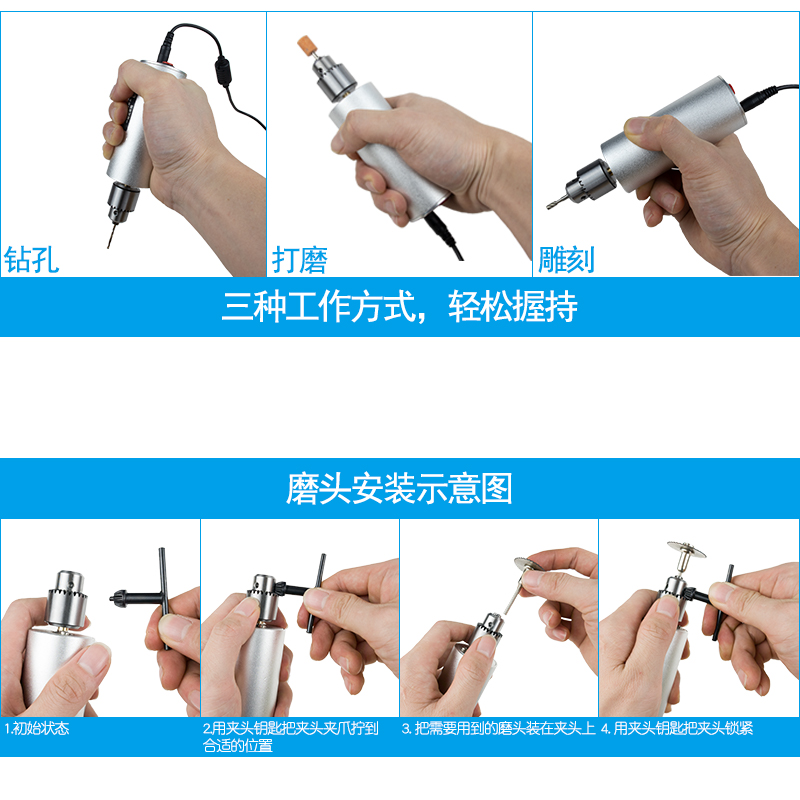 钻孔

打磨

雕刻

三种工作方式，轻松握持

磨头安装示意图

1.初始状态

2.用夹头钥匙把夹头夹爪拧到合适的位置

3. 把需要用到的磨头装在夹头上

4. 用夹头钥匙把夹头锁紧