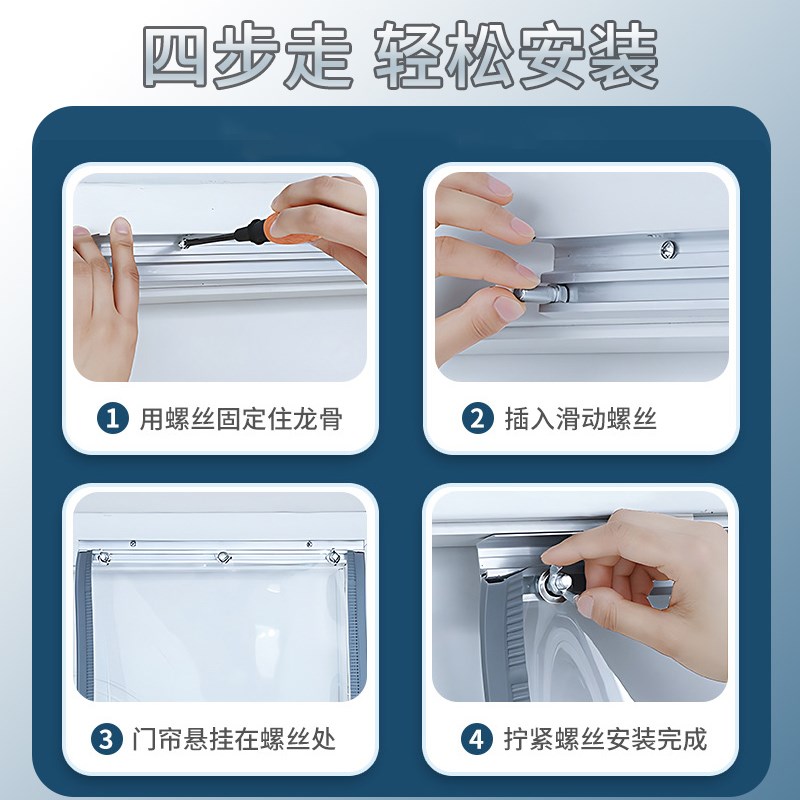 四步走 轻松安装

1 用螺丝固定住龙骨

2 插入滑动螺丝

3 门帘悬挂在螺丝处

4 拧紧螺丝安装完成