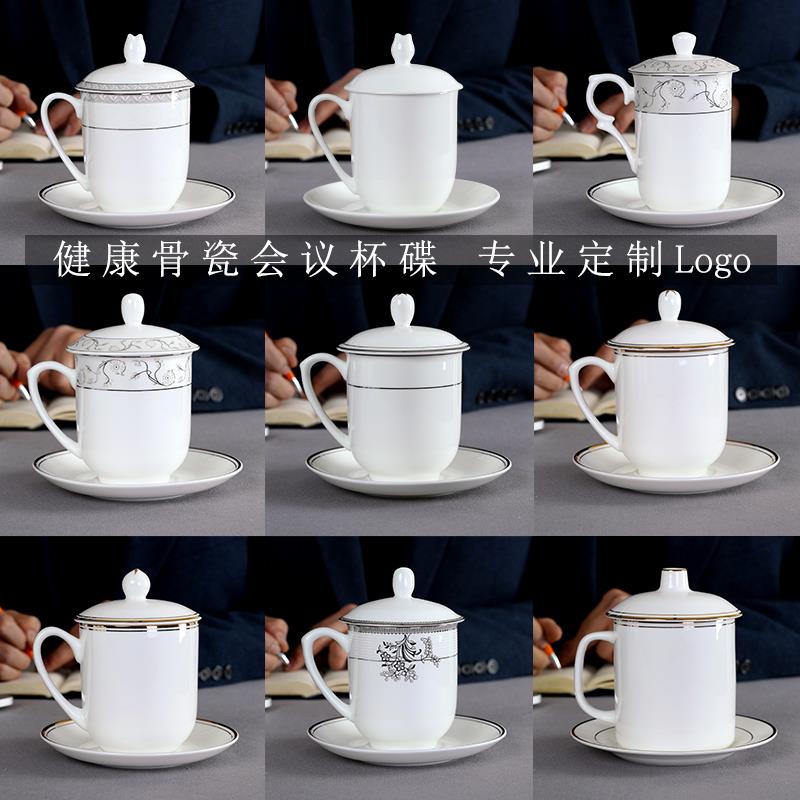 健康骨瓷会议杯碟 专业定制Logo