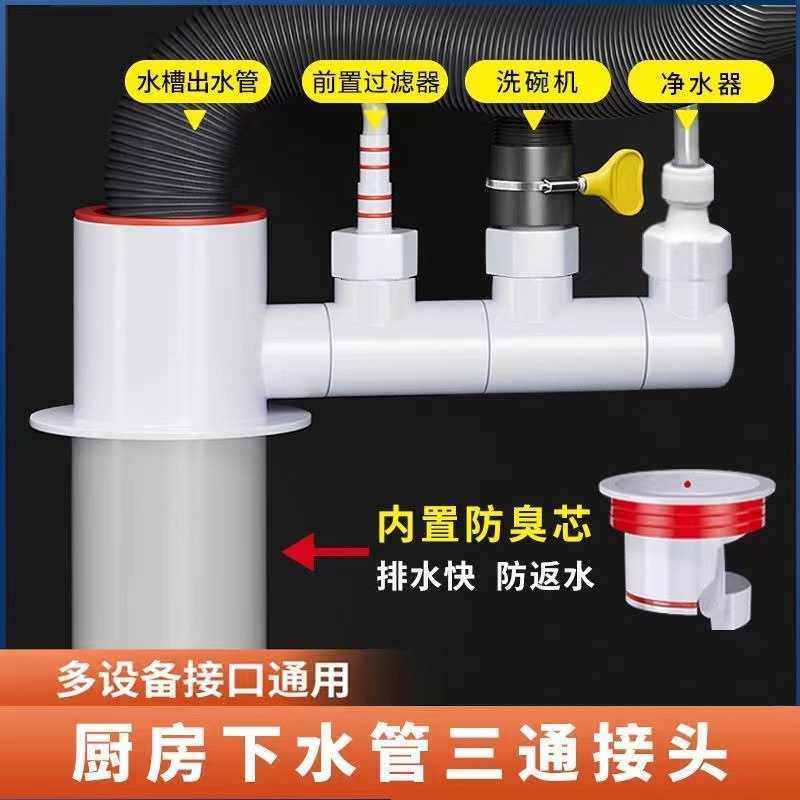 水槽出水管

前置过滤器

洗碗机

净水器

内置防臭芯

排水快 防返水

多设备接口通用

厨房下水管三通接头