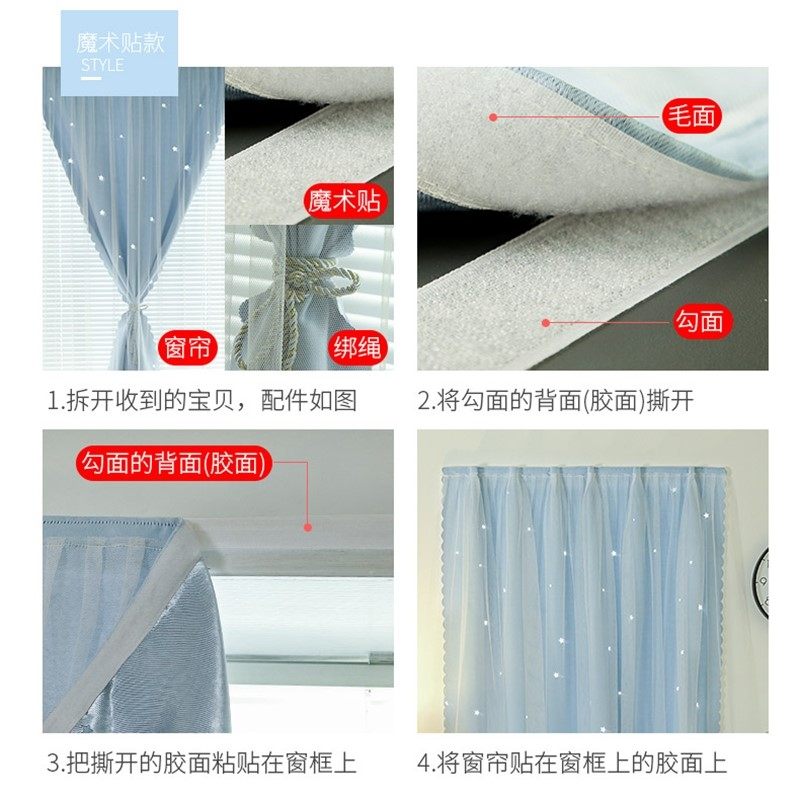 魔术贴款
STYLE

魔术贴

窗帘

绑绳

1.拆开收到的宝贝，配件如图

毛面

勾面

2.将勾面的背面(胶面)撕开

勾面的背面(胶面)

3.把撕开的胶面粘贴在窗框上

4.将窗帘贴在窗框上的胶面上