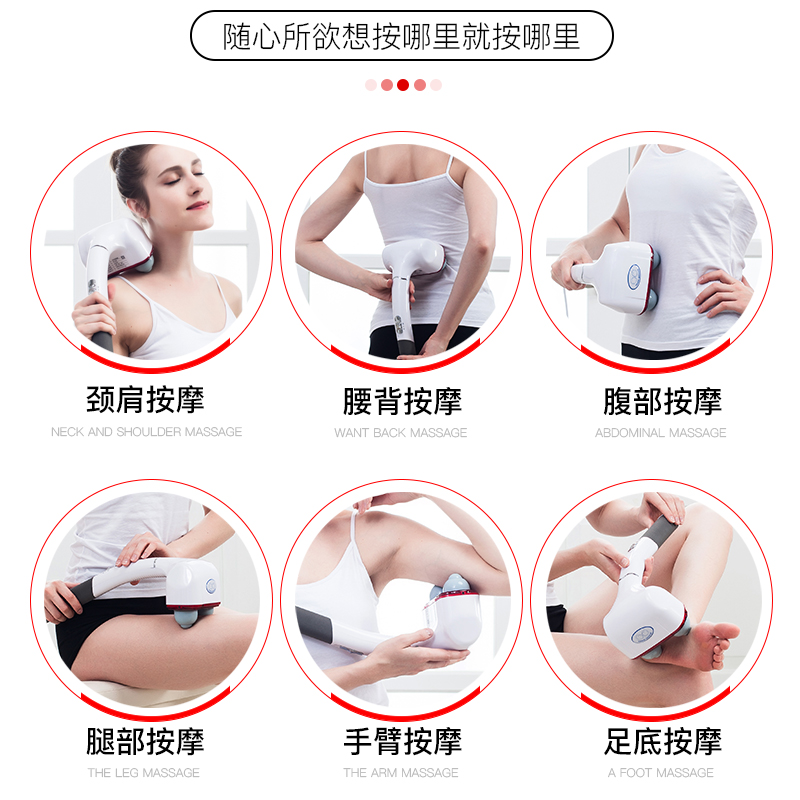 随心所欲想按哪里就按哪里

颈肩按摩
NECK AND SHOULDER MASSAGE

腰背按摩
WANT BACK MASSAGE

腹部按摩
ABDOMINAL MASSAGE

腿部按摩
THE LEG MASSAGE

手臂按摩
THE ARM MASSAGE

足底按摩
A FOOT MASSAGE