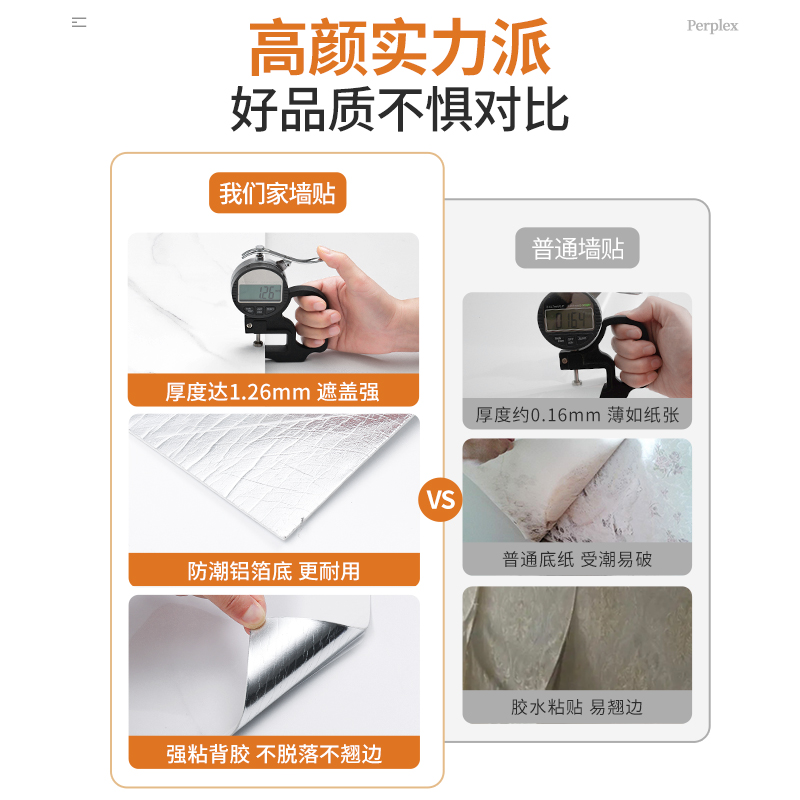 Perplex

高颜实力派
好品质不惧对比

我们家墙贴

1.26

厚度达1.26mm 遮盖强

防潮铝箔底 更耐用

强粘背胶 不脱落不翘边

VS

普通墙贴

0.164

厚度约0.16mm 薄如纸张

普通底纸 受潮易破

胶水粘贴 易翘边