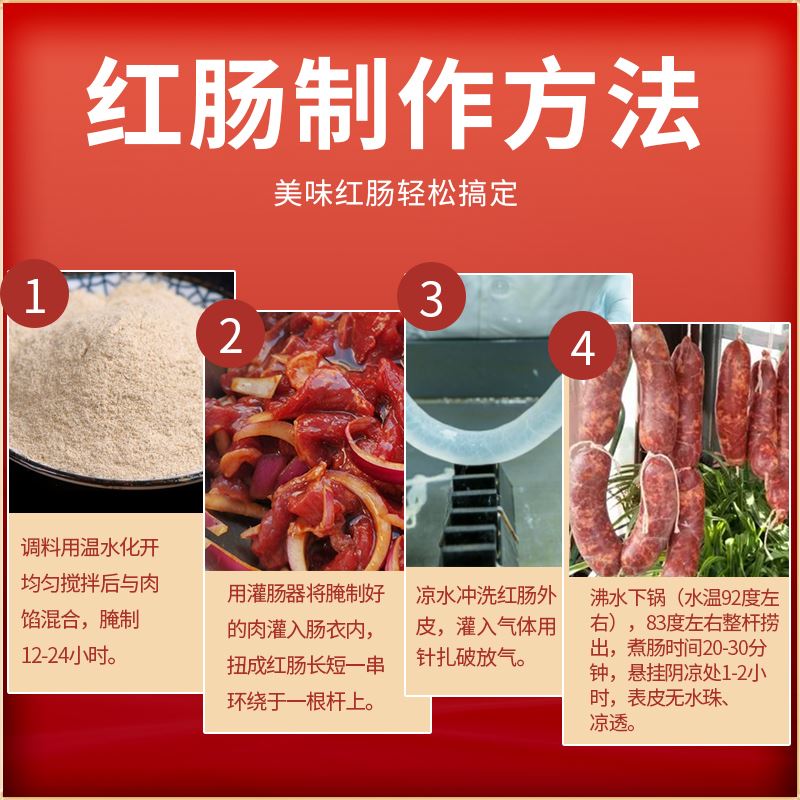 红肠制作方法

美味红肠轻松搞定

1

调料用温水化开均匀搅拌后与肉馅混合，腌制12-24小时。

2

用灌肠器将腌制好的肉灌入肠衣内，扭成红肠长短一串环绕于一根杆上。

3

凉水冲洗红肠外皮，灌入气体用针扎破放气。

4

沸水下锅（水温92度左右），83度左右整杆捞出，煮肠时间20-30分钟，悬挂阴凉处1-2小时，表皮无水珠、凉透。