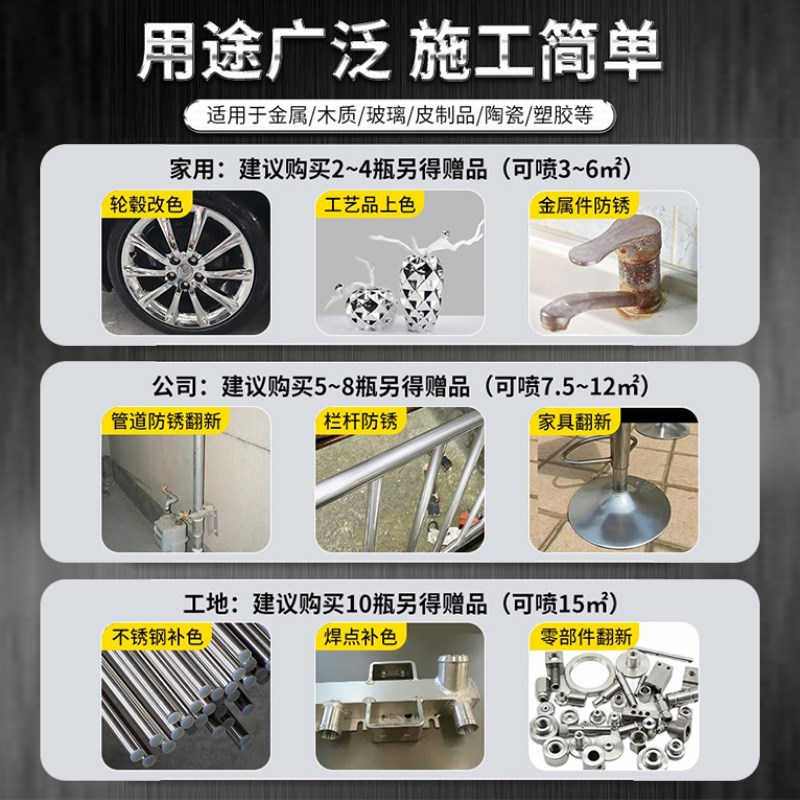 用途广泛 施工简单

适用于金属/木质/玻璃/皮制品/陶瓷/塑胶等

家用：建议购买2~4瓶另得赠品（可喷3~6㎡）

轮毂改色

工艺品上色

金属件防锈

公司：建议购买5~8瓶另得赠品（可喷7.5~12㎡）

管道防锈翻新

栏杆防锈

家具翻新

工地：建议购买10瓶另得赠品（可喷15㎡）

不锈钢补色

焊点补色

零部件翻新