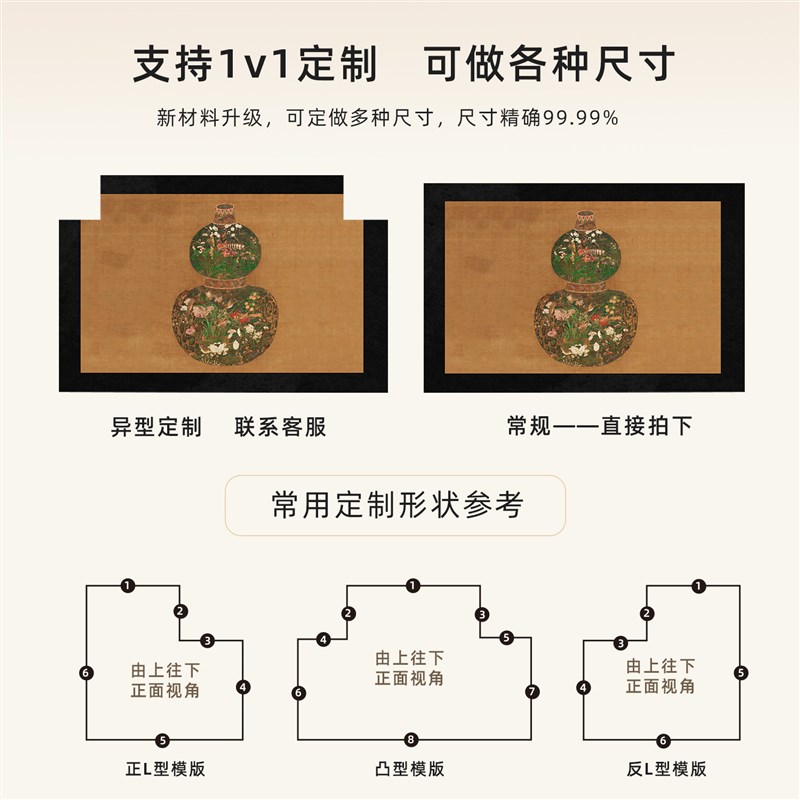 支持1v1定制　可做各种尺寸

新材料升级，可定做多种尺寸，尺寸精确99.99%

异型定制　联系客服

常规——直接拍下

常用定制形状参考

1
2
3
4
5
6
由上往下
正面视角
正L型模版

1
2
3
4
5
6
7
8
由上往下
正面视角
凸型模版

1
2
3
4
5
6
由上往下
正面视角
反L型模版