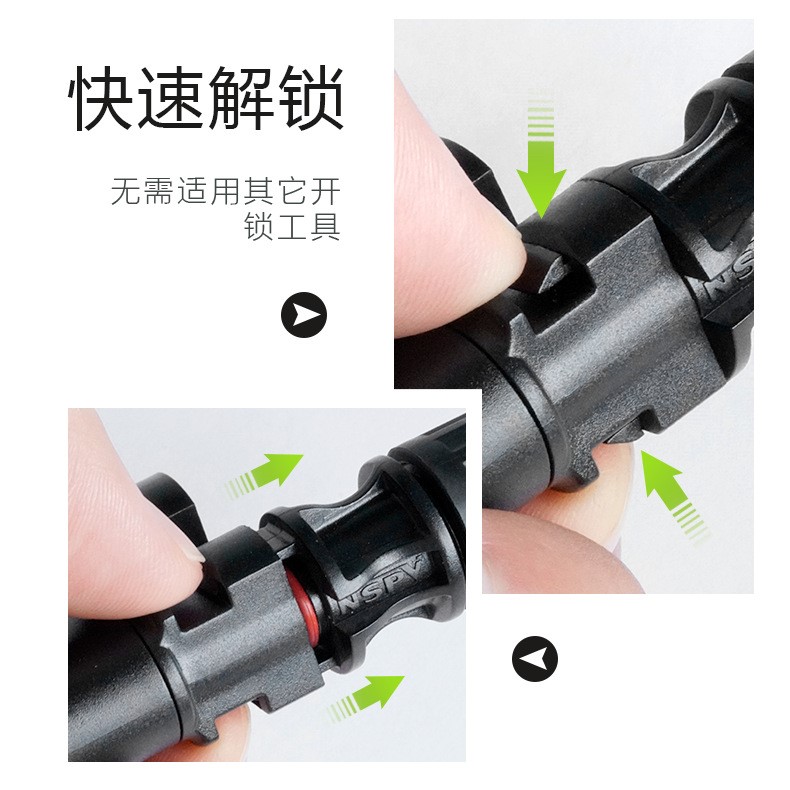 快速解锁

无需适用其它开锁工具

NSP

NSPV