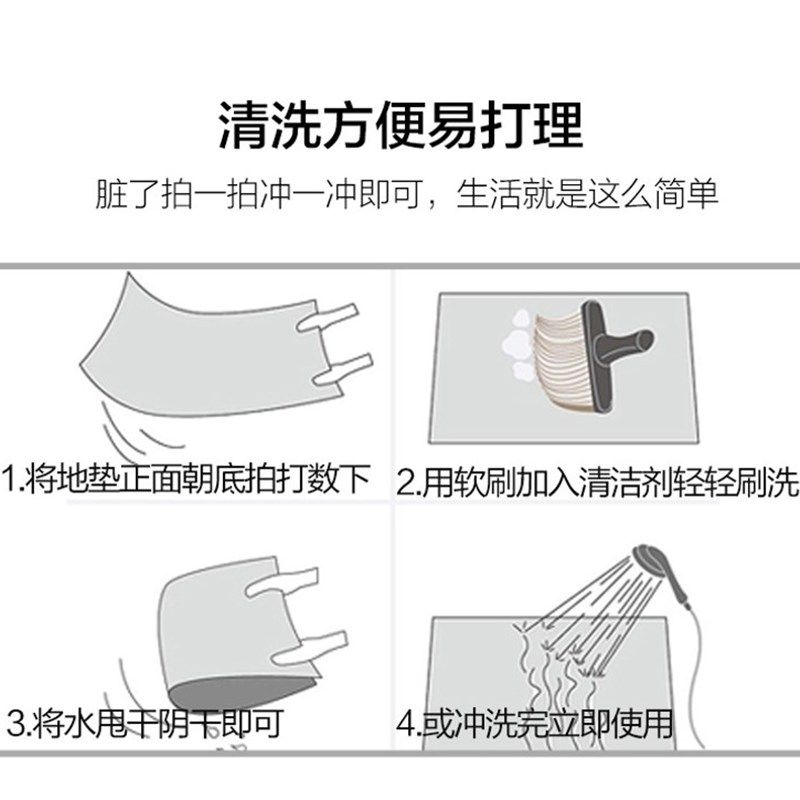 清洗方便易打理

脏了拍一拍冲一冲即可，生活就是这么简单

1.将地垫正面朝底拍打数下

2.用软刷加入清洁剂轻轻刷洗

3.将水甩干阴干即可

4.或冲洗完立即使用