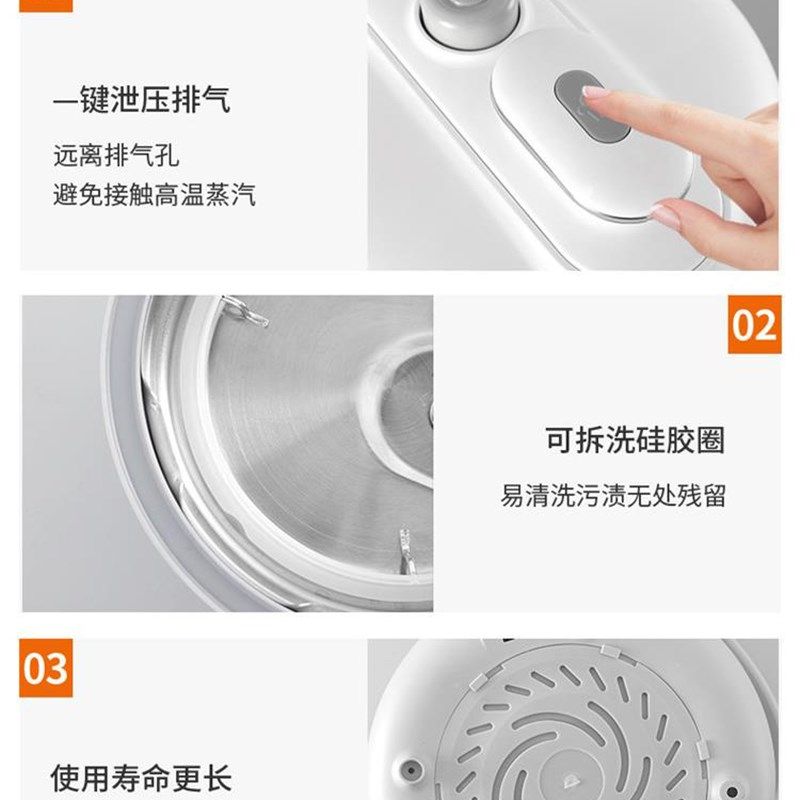 一键泄压排气

远离排气孔
避免接触高温蒸汽

02

可拆洗硅胶圈

易清洗污渍无处残留

03

使用寿命更长