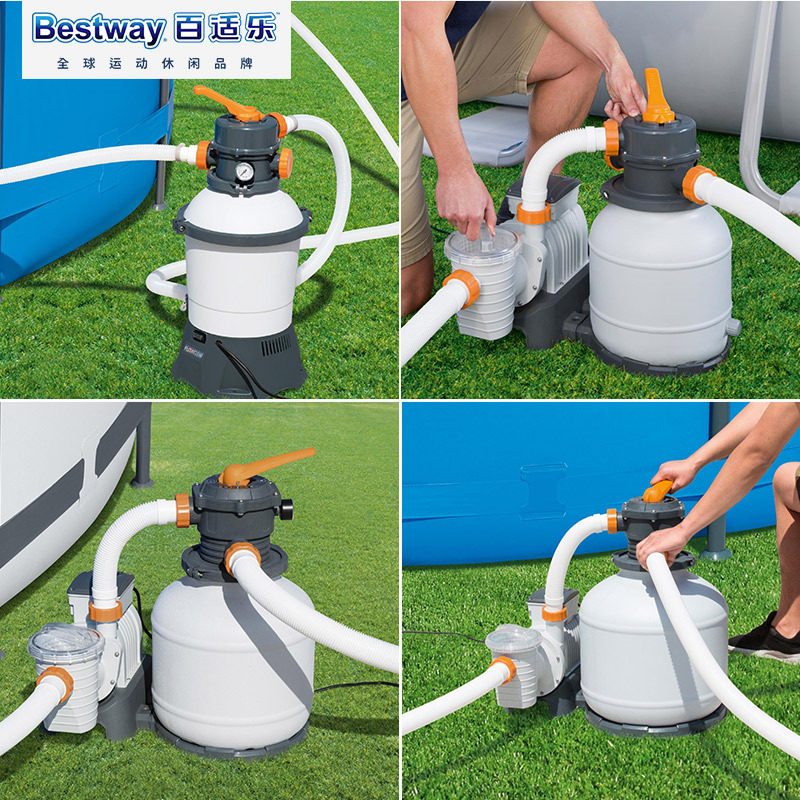 Bestway 百适乐
全球运动休闲品牌