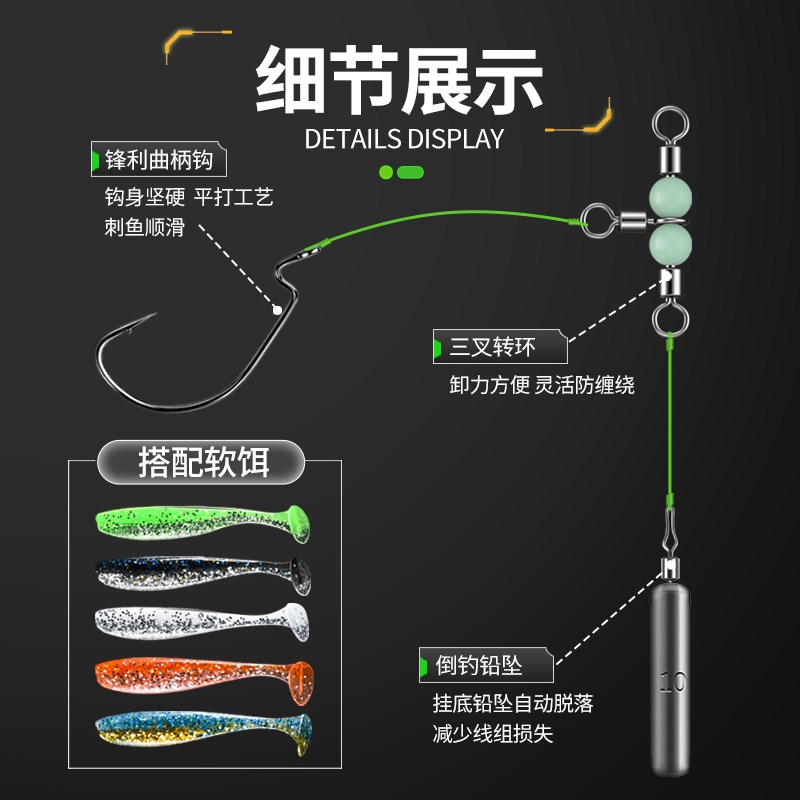 细节展示
DETAILS DISPLAY

锋利曲柄钩
钩身坚硬 平打工艺
刺鱼顺滑

三叉转环
卸力方便 灵活防缠绕

搭配软饵

倒钓铅坠
挂底铅坠自动脱落
减少线组损失

10