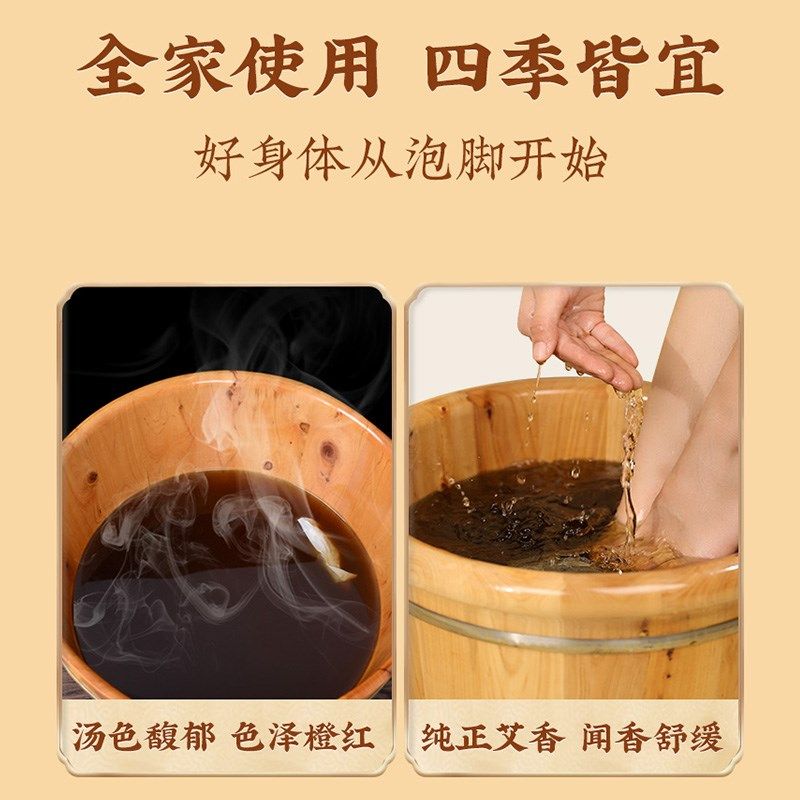 全家使用 四季皆宜

好身体从泡脚开始

汤色馥郁 色泽橙红

纯正艾香 闻香舒缓