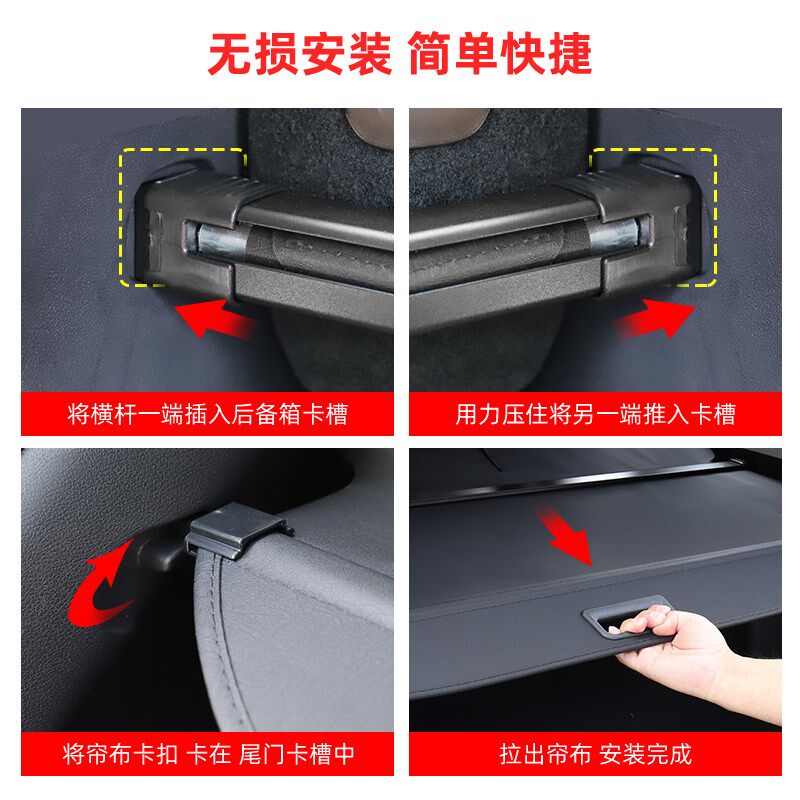 无损安装 简单快捷

将横杆一端插入后备箱卡槽

用力压住将另一端推入卡槽

将帘布卡扣 卡在 尾门卡槽中

拉出帘布 安装完成