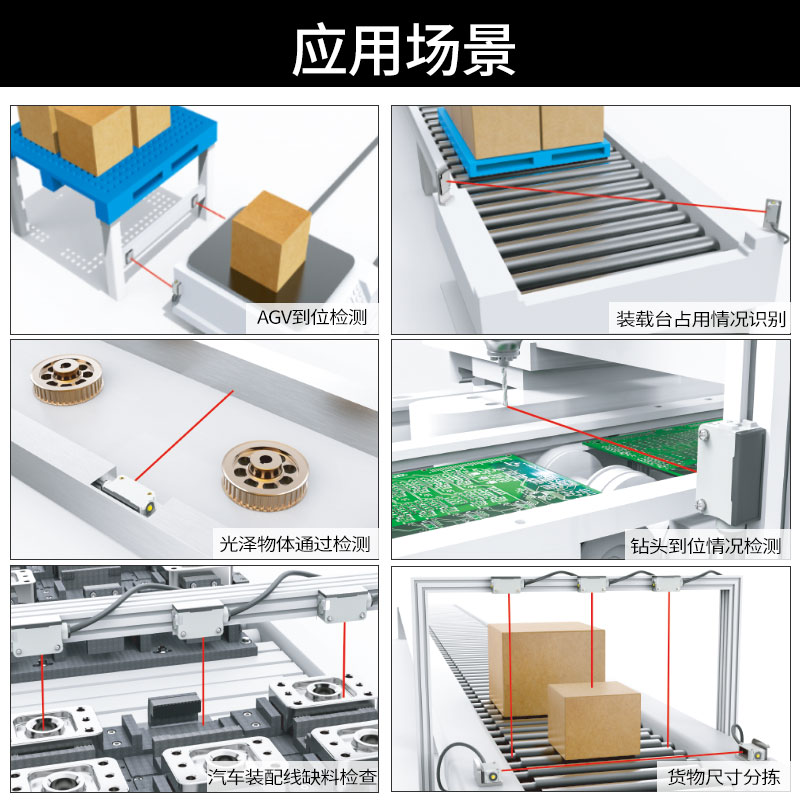 应用场景

AGV到位检测

装载台占用情况识别

光泽物体通过检测

钻头到位情况检测

汽车装配线缺料检查

货物尺寸分拣