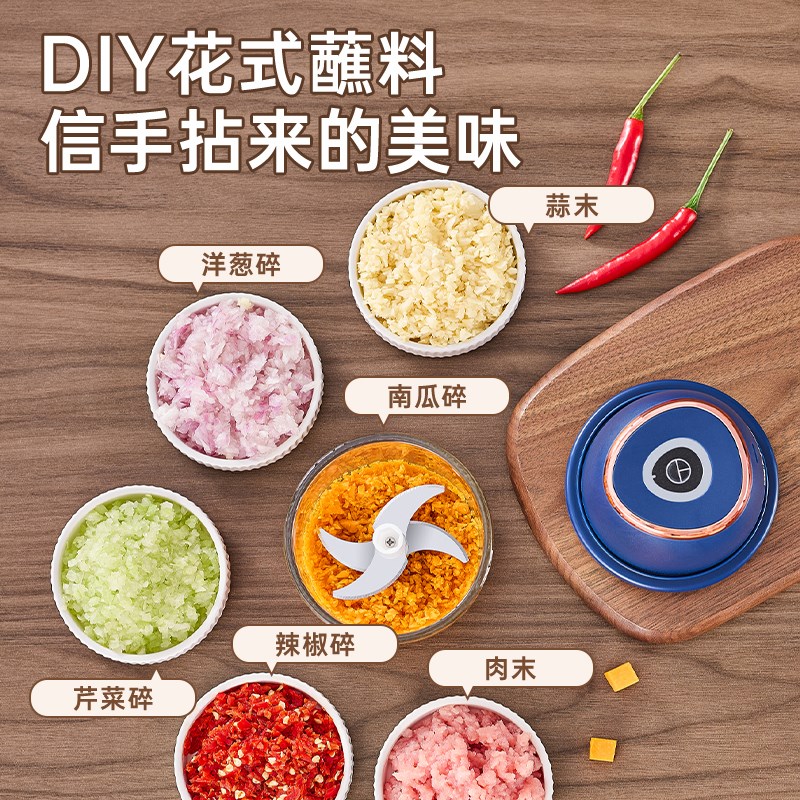 DIY花式蘸料
信手拈来的美味

蒜末

洋葱碎

南瓜碎

辣椒碎

肉末

芹菜碎