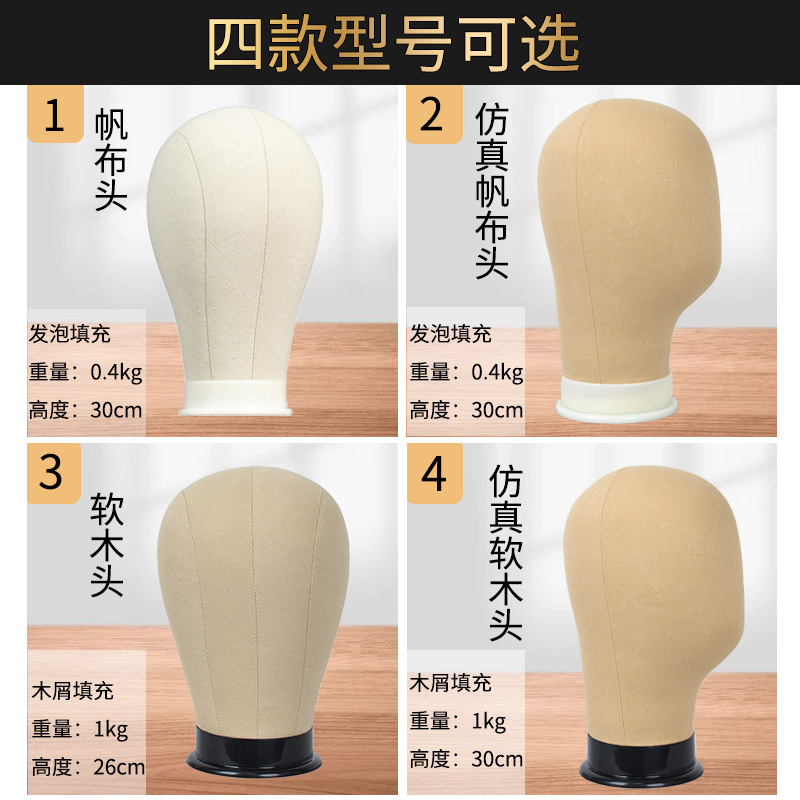 四款型号可选

1
帆布头
发泡填充
重量：0.4kg
高度：30cm

2
仿真帆布头
发泡填充
重量：0.4kg
高度：30cm

3
软木头
木屑填充
重量：1kg
高度：26cm

4
仿真软木头
木屑填充
重量：1kg
高度：30cm