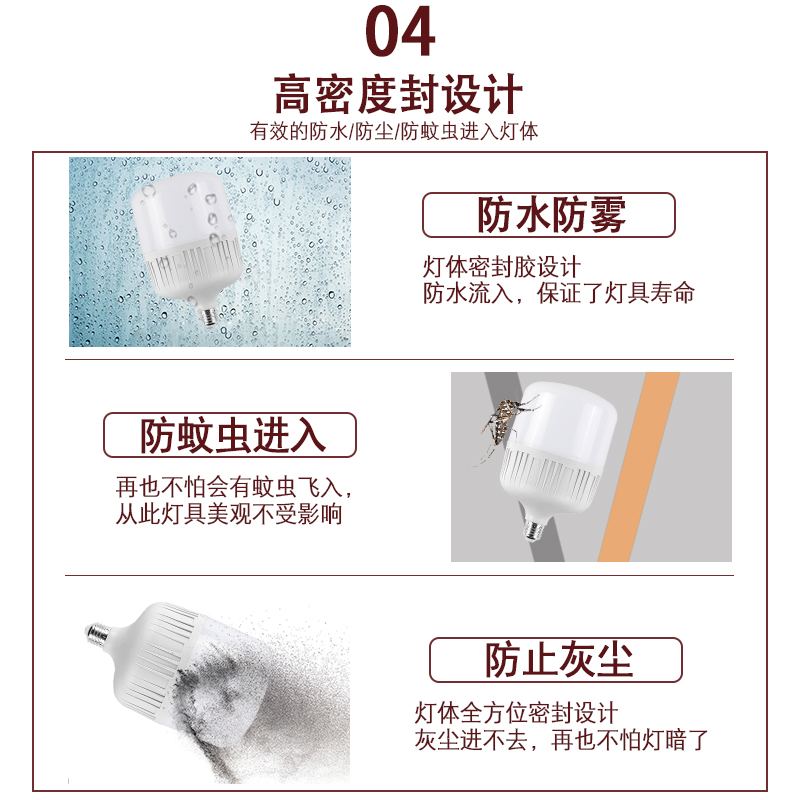 04

高密度封设计

有效的防水/防尘/防蚊虫进入灯体

防水防雾

灯体密封胶设计
防水流入，保证了灯具寿命

防蚊虫进入

再也不怕会有蚊虫飞入，
从此灯具美观不受影响

防止灰尘

灯体全方位密封设计
灰尘进不去，再也不怕灯暗了