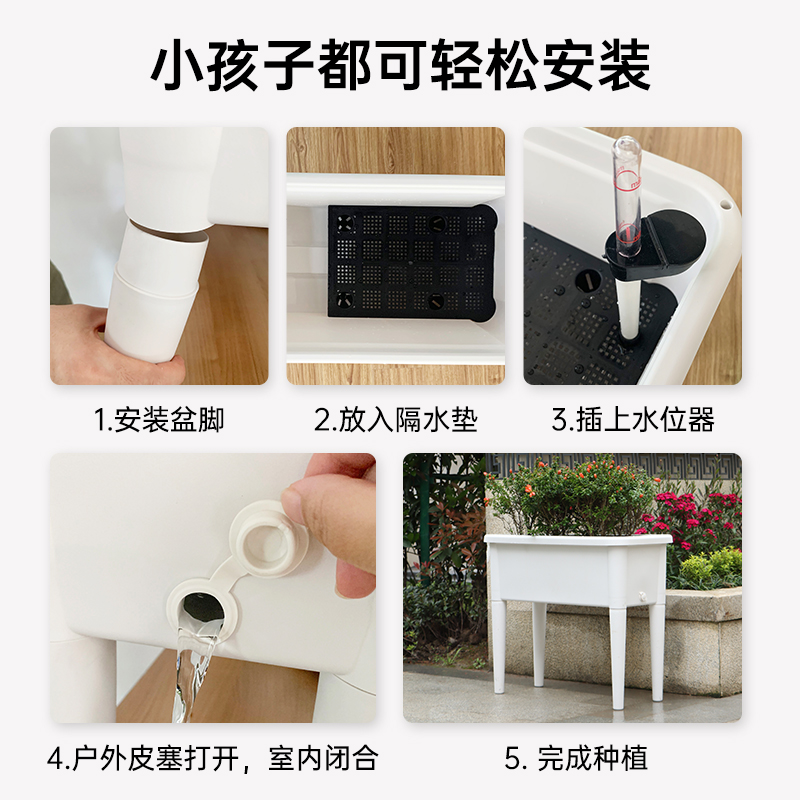 小孩子都可轻松安装

1.安装盆脚

2.放入隔水垫

3.插上水位器

4.户外皮塞打开，室内闭合

5. 完成种植