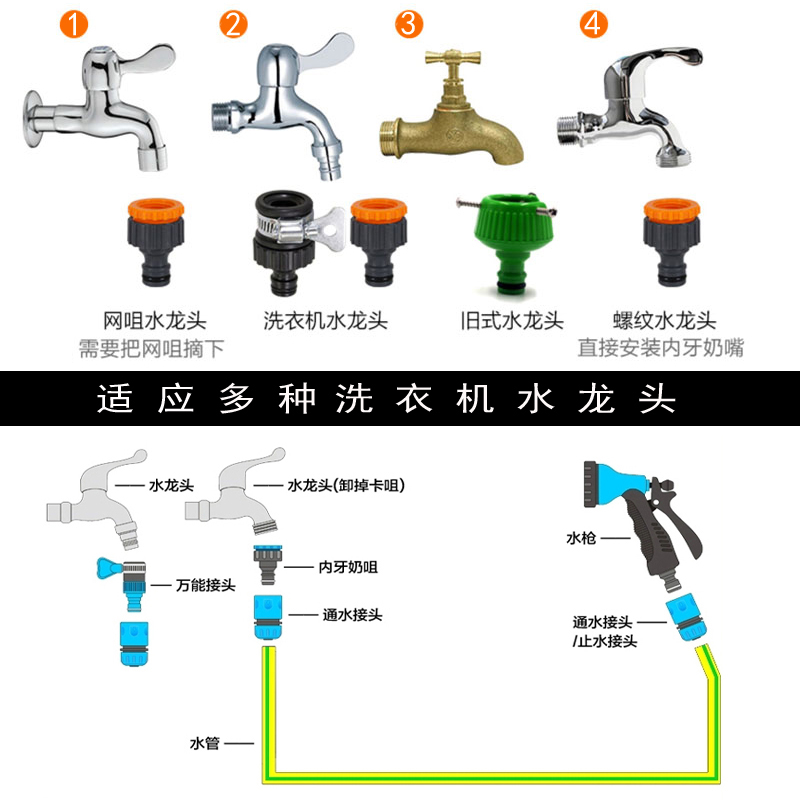 1
2
3
4

网咀水龙头
需要把网咀摘下

洗衣机水龙头

旧式水龙头

螺纹水龙头
直接安装内牙奶嘴

适应多种洗衣机水龙头

水龙头
万能接头

水龙头(卸掉卡咀)
内牙奶咀
通水接头

水管

水枪
通水接头
/止水接头