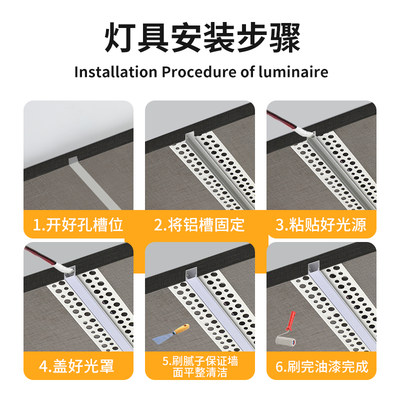 灯具安装步骤

Installation Procedure of luminaire

1.开好孔槽位

2.将铝槽固定

3.粘贴好光源

4.盖好光罩

5.刷腻子保证墙面平整清洁

6.刷完油漆完成