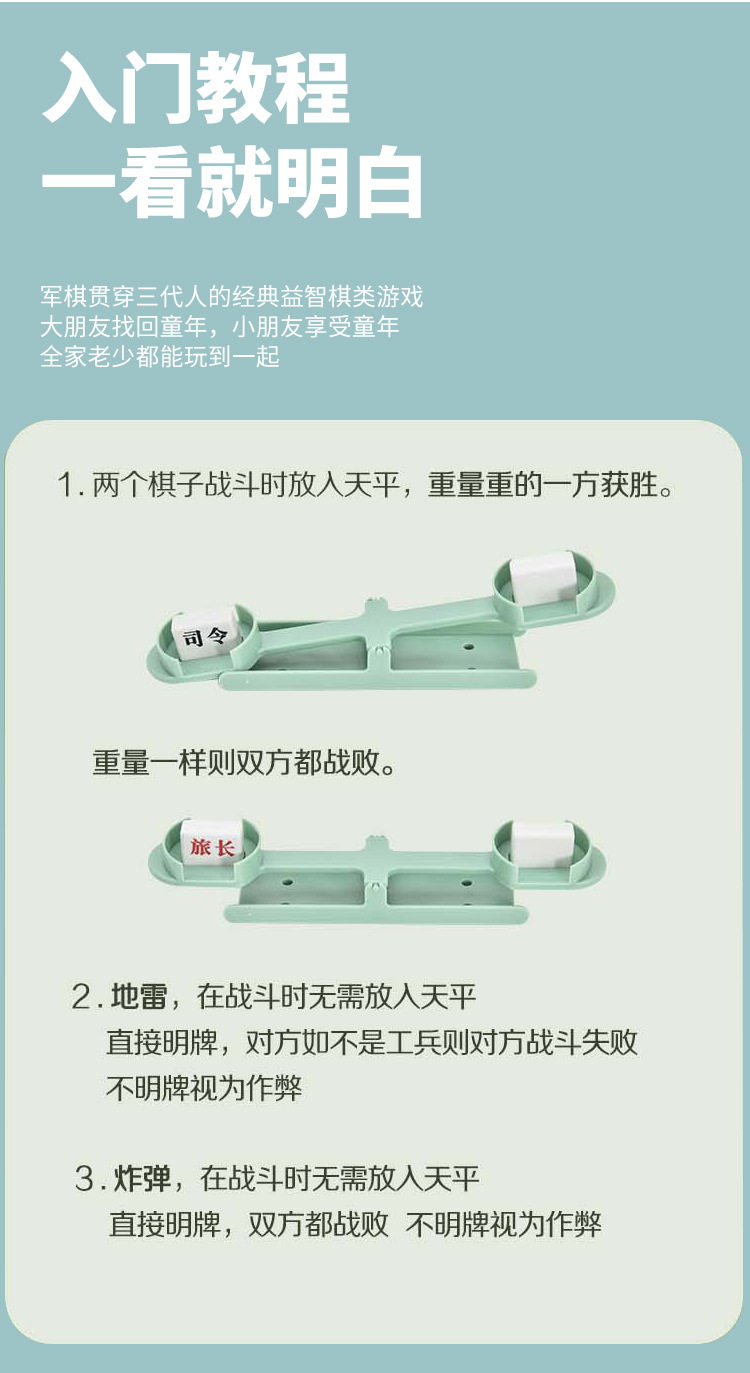 入门教程
一看就明白

军棋贯穿三代人的经典益智棋类游戏
大朋友找回童年，小朋友享受童年
全家老少都能玩到一起

1. 两个棋子战斗时放入天平，重量重的一方获胜。

司令

重量一样则双方都战败。

旅长

2. 地雷，在战斗时无需放入天平
直接明牌，对方如不是工兵则对方战斗失败
不明牌视为作弊

3. 炸弹，在战斗时无需放入天平
直接明牌，双方都战败 不明牌视为作弊