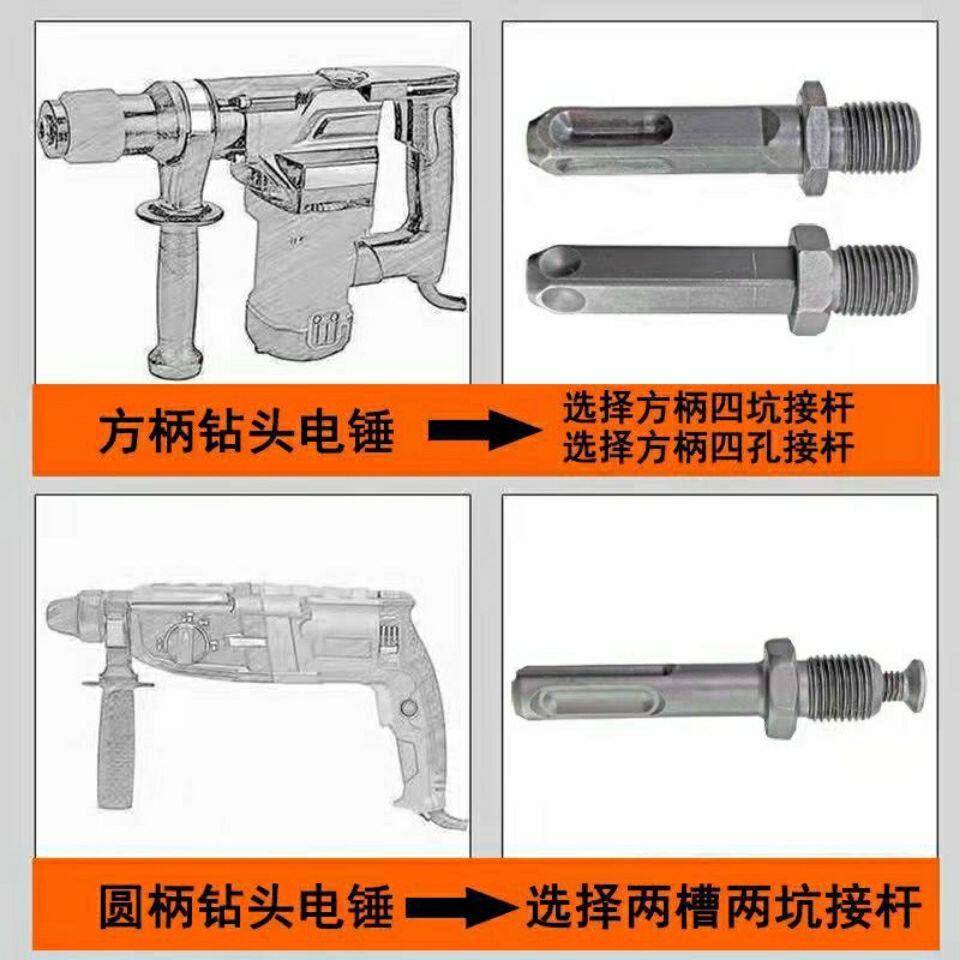 方柄钻头电锤

选择方柄四坑接杆
选择方柄四孔接杆

圆柄钻头电锤

选择两槽两坑接杆