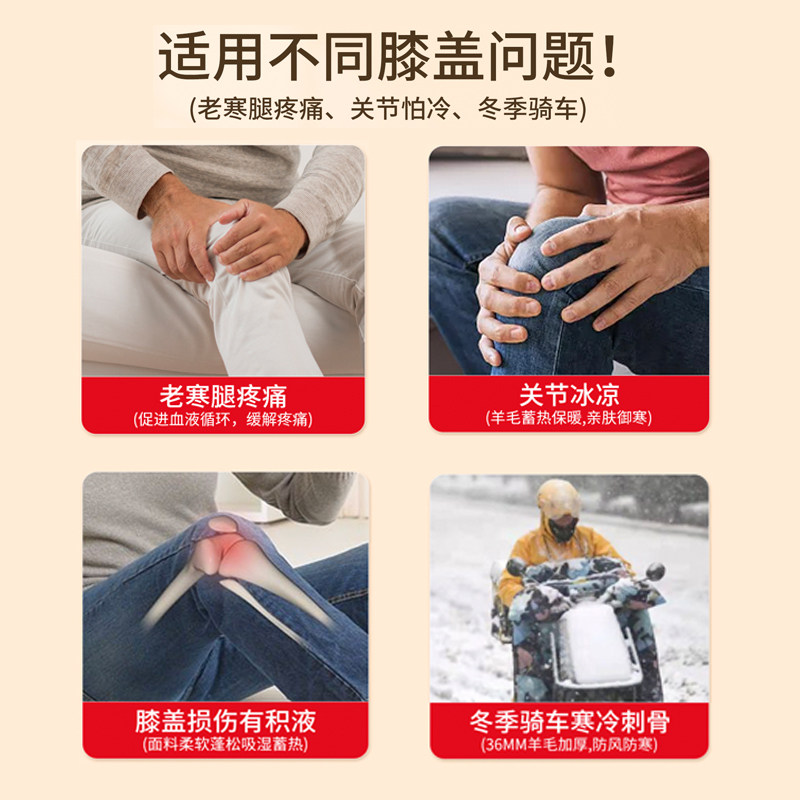 适用不同膝盖问题！
(老寒腿疼痛、关节怕冷、冬季骑车)

老寒腿疼痛
(促进血液循环，缓解疼痛)

关节冰凉
(羊毛蓄热保暖,亲肤御寒)

膝盖损伤有积液
(面料柔软蓬松吸湿蓄热)

冬季骑车寒冷刺骨
(36MM羊毛加厚,防风防寒)