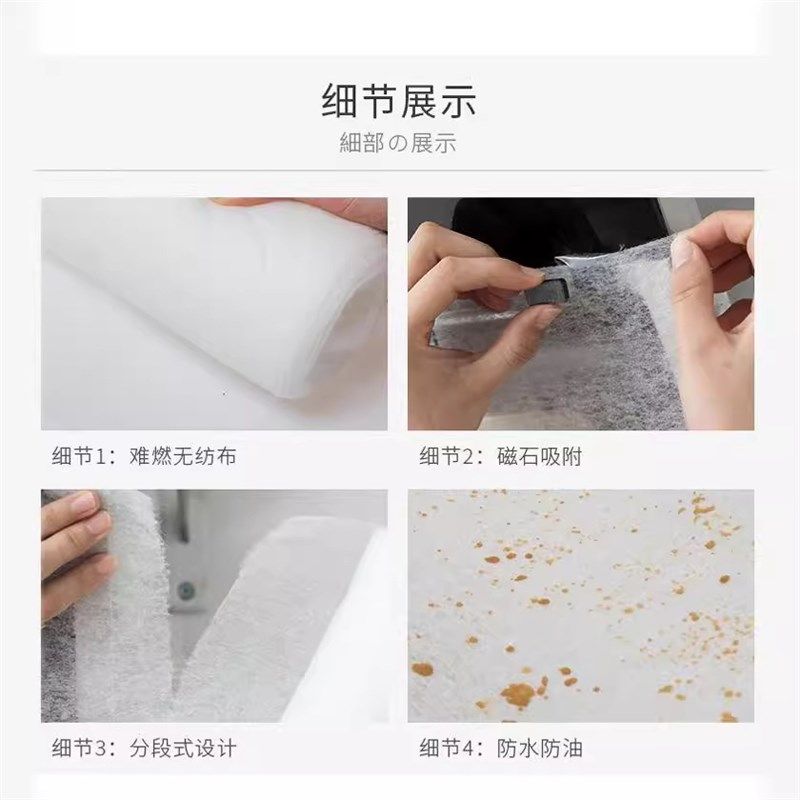 细节展示
細部の展示

细节1：难燃无纺布

细节2：磁石吸附

细节3：分段式设计

细节4：防水防油