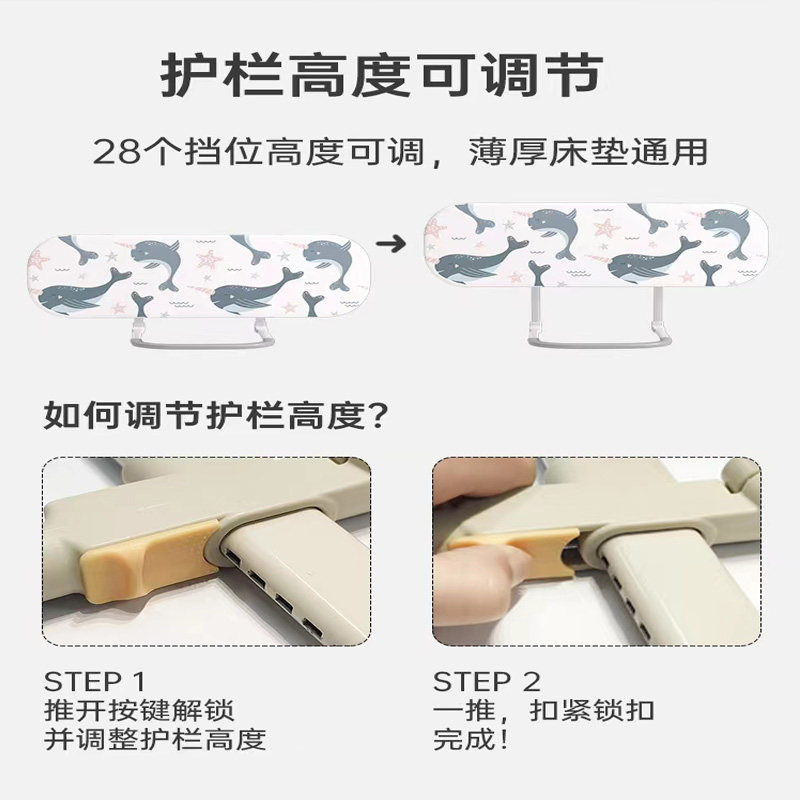 护栏高度可调节

28个挡位高度可调，薄厚床垫通用

如何调节护栏高度?

STEP 1
推开按键解锁
并调整护栏高度

STEP 2
一推，扣紧锁扣
完成!