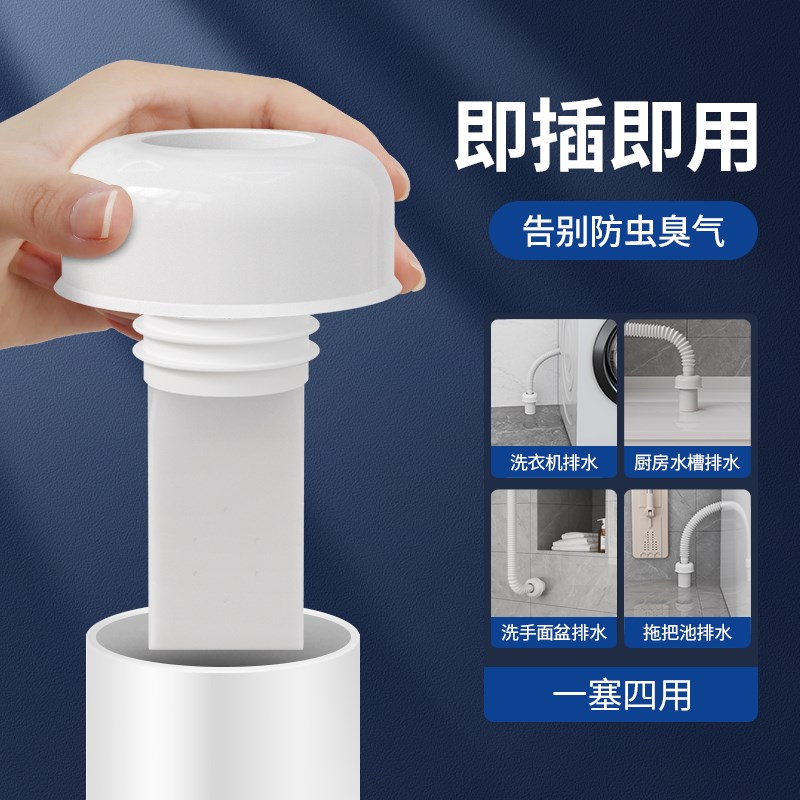 即插即用

告别防虫臭气

洗衣机排水

厨房水槽排水

洗手面盆排水

拖把池排水

一塞四用