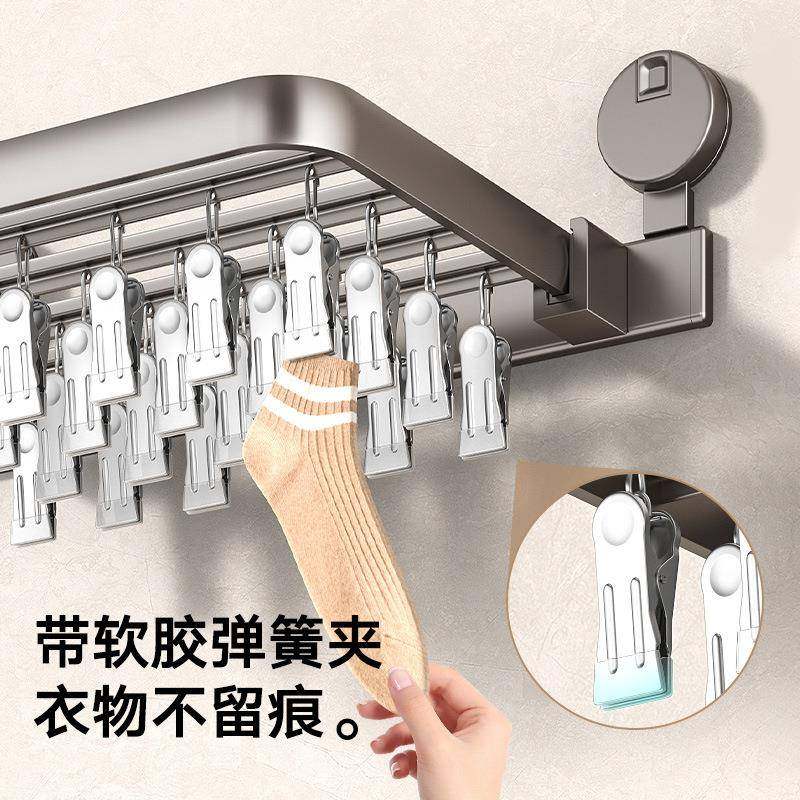 带软胶弹簧夹
衣物不留痕。