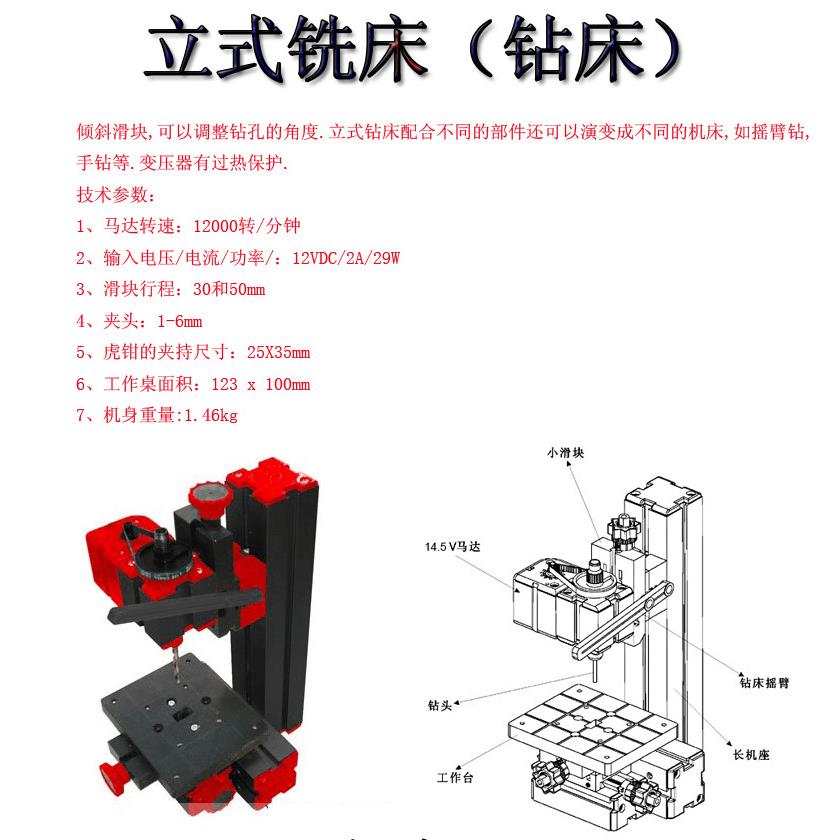 立式铣床（钻床）

倾斜滑块,可以调整钻孔的角度.立式钻床配合不同的部件还可以演变成不同的机床,如摇臂钻,手钻等.变压器有过热保护.

技术参数：

1、马达转速：12000转/分钟

2、输入电压/电流/功率/：12VDC/2A/29W

3、滑块行程：30和50mm

4、夹头：1-6mm

5、虎钳的夹持尺寸：25X35mm

6、工作桌面积：123 x 100mm

7、机身重量:1.46kg

小滑块

14.5V马达

钻床摇臂

钻头

长机座

工作台